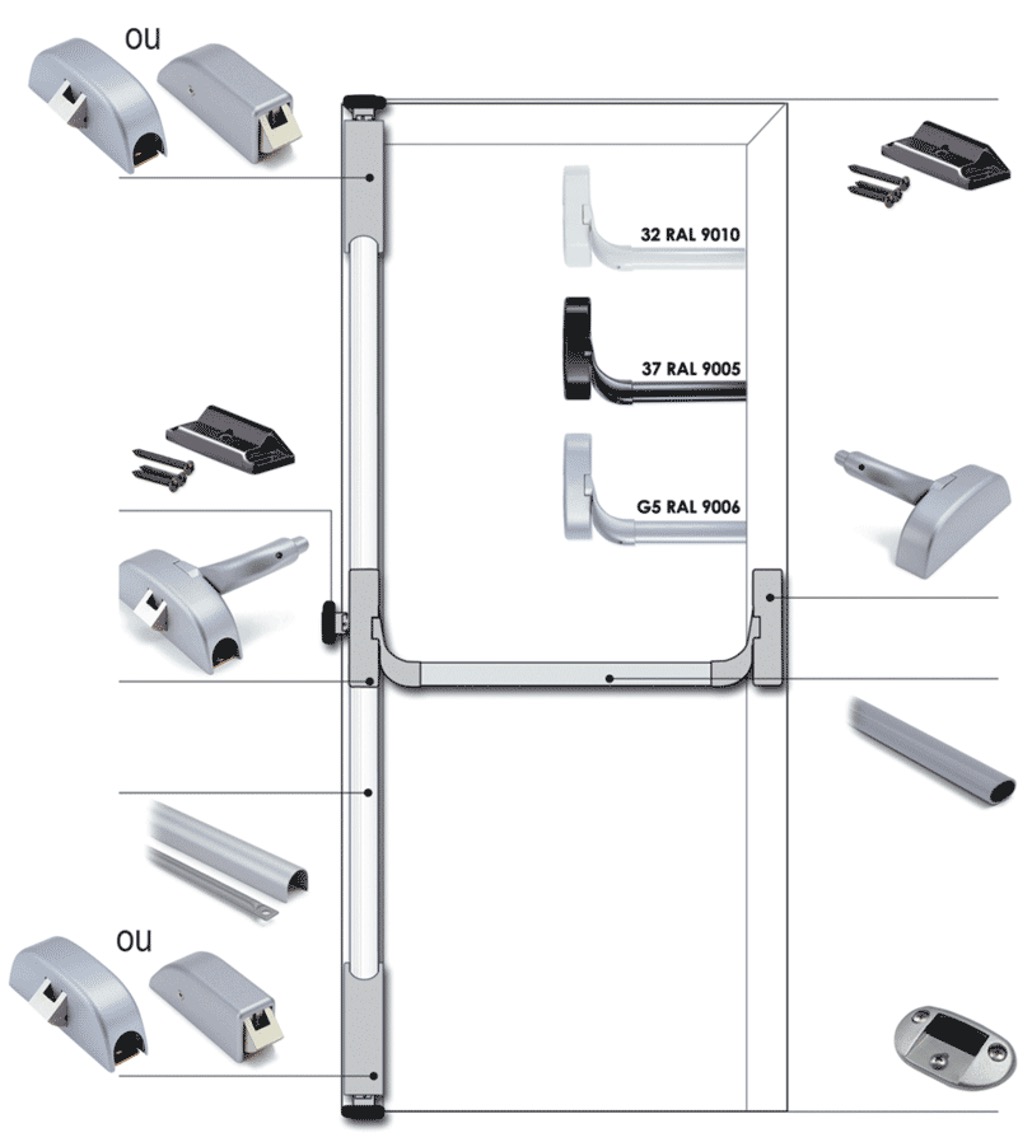 ou

32 RAL 9010

37 RAL 9005

G5 RAL 9006

ou